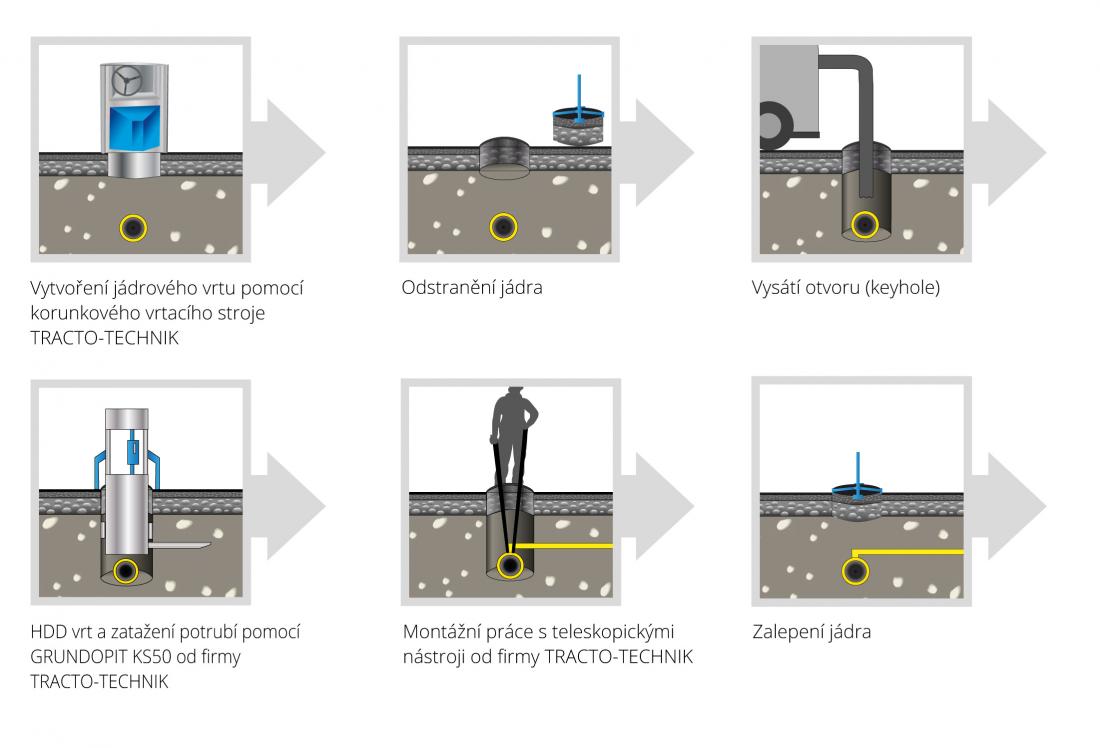 Vytvoření jádrového vrtu pomocí korunkového vrtacího stroje TRACTO-TECHNIK

Odstranění jádra

Vysátí otvoru (keyhole)

HDD vrt a zatažení potrubí pomocí GRUNDOPIT KS50 od firmy TRACTO-TECHNIK

Montážní práce s teleskopickými nástroji od firmy TRACTO-TECHNIK

Zalepení jádra